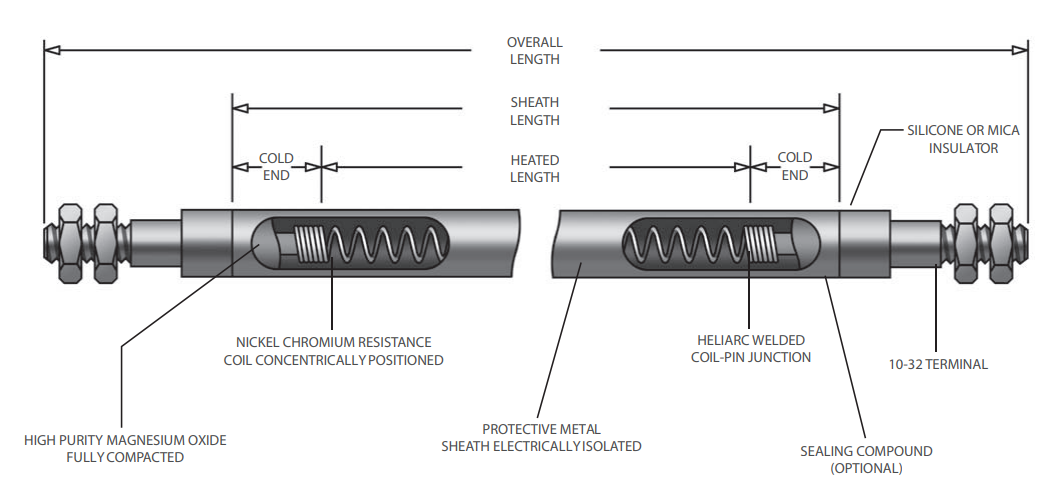 OVERALL LENGTH

SHEATH LENGTH

COLD END

HEATED LENGTH

COLD END

SILICONE OR MICA INSULATOR

NICKEL CHROMIUM RESISTANCE COIL CONCENTRICALLY POSITIONED

HELIARC WELDED COIL-PIN JUNCTION

10-32 TERMINAL

HIGH PURITY MAGNESIUM OXIDE FULLY COMPACTED

PROTECTIVE METAL SHEATH ELECTRICALLY ISOLATED

SEALING COMPOUND (OPTIONAL)